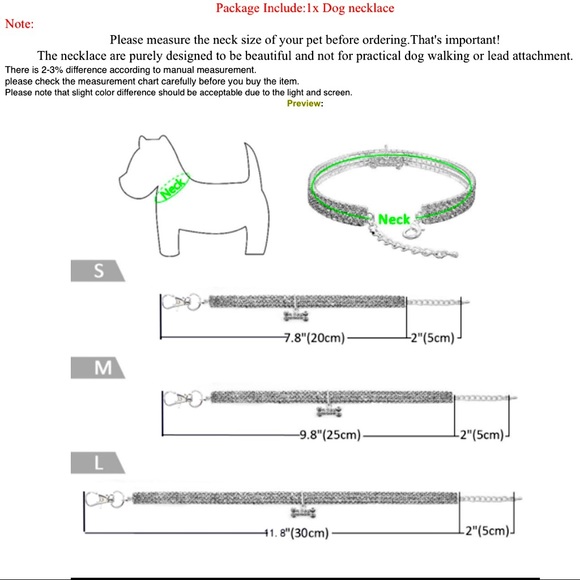 Package Include:1x Dog necklace

Note:

Please measure the neck size of your pet before ordering.That's important!

The necklace are purely designed to be beautiful and not for practical dog walking or lead attachment.

There is 2-3% difference according to manual measurement.
please check the measurement chart carefully before you buy the item.
Please note that slight color difference should be acceptable due to the light and screen.

Preview:

Neck

Neck

S

7.8"(20cm)

2"(5cm)

M

9.8"(25cm)

2"(5cm)

L

11. 8"(30cm)

2"(5cm)